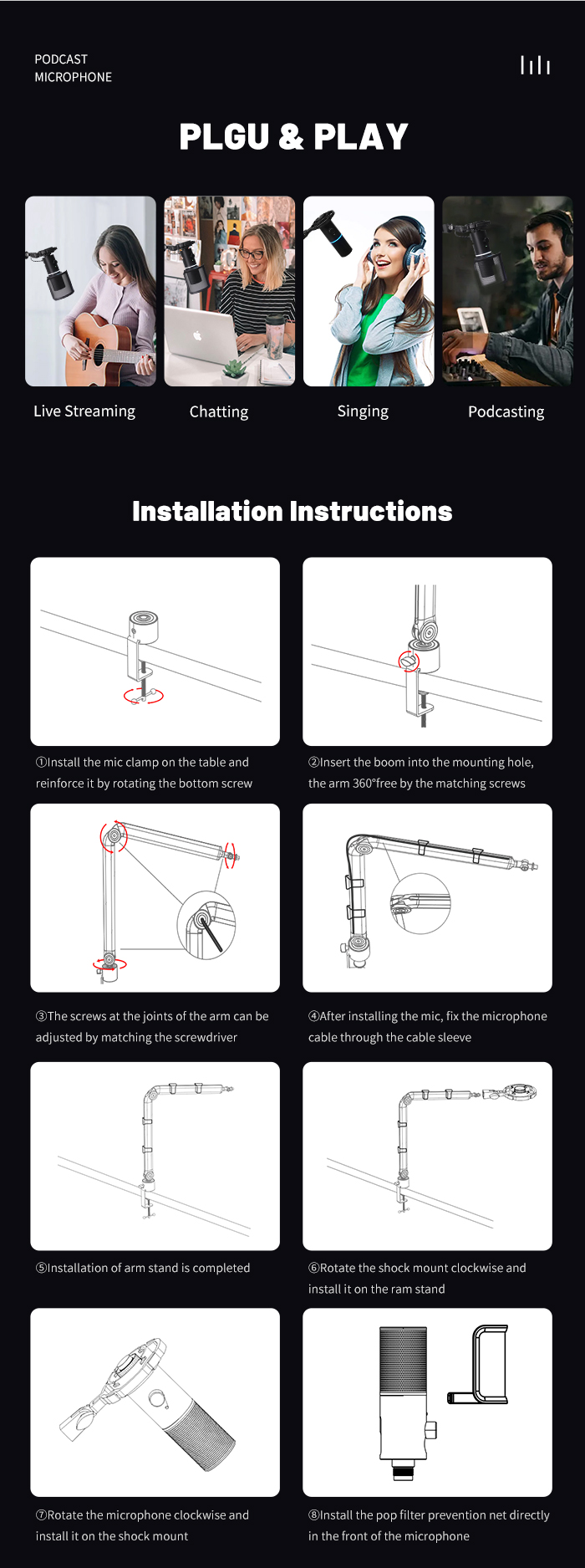 PODCAST
MICROPHONE

PLGU & PLAY

Live Streaming

Chatting

Singing

Podcasting

Installation Instructions

①Install the mic clamp on the table and reinforce it by rotating the bottom screw

②Insert the boom into the mounting hole, the arm 360°free by the matching screws

③The screws at the joints of the arm can be adjusted by matching the screwdriver

④After installing the mic, fix the microphone cable through the cable sleeve

⑤Installation of arm stand is completed

⑥Rotate the shock mount clockwise and install it on the ram stand

⑦Rotate the microphone clockwise and install it on the shock mount

⑧Install the pop filter prevention net directly in the front of the microphone